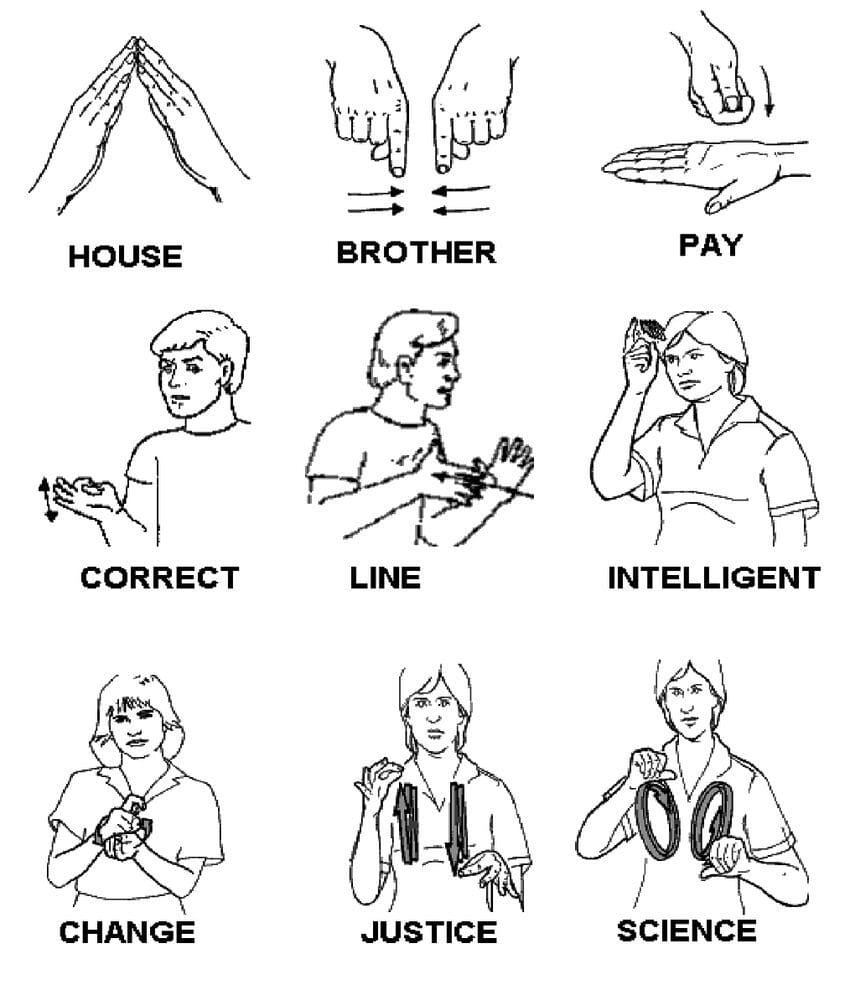 HOUSE

BROTHER

PAY

CORRECT

LINE

INTELLIGENT

CHANGE

JUSTICE

SCIENCE