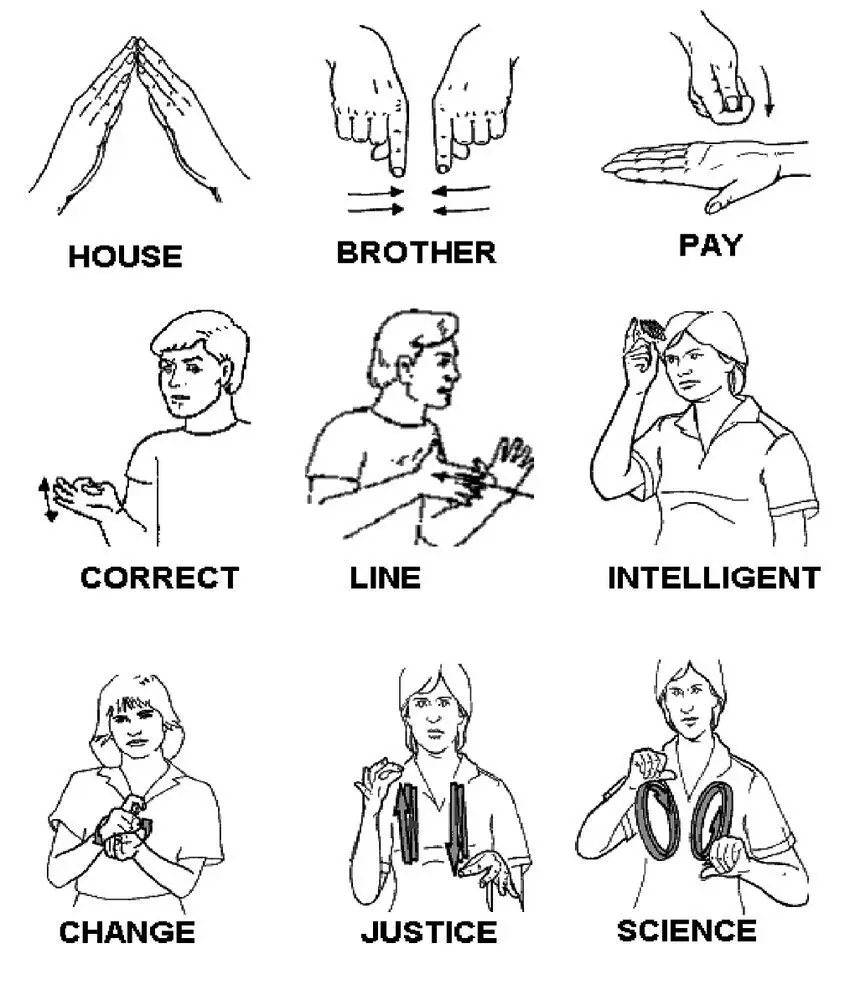 HOUSE

BROTHER

PAY

CORRECT

LINE

INTELLIGENT

CHANGE

JUSTICE

SCIENCE