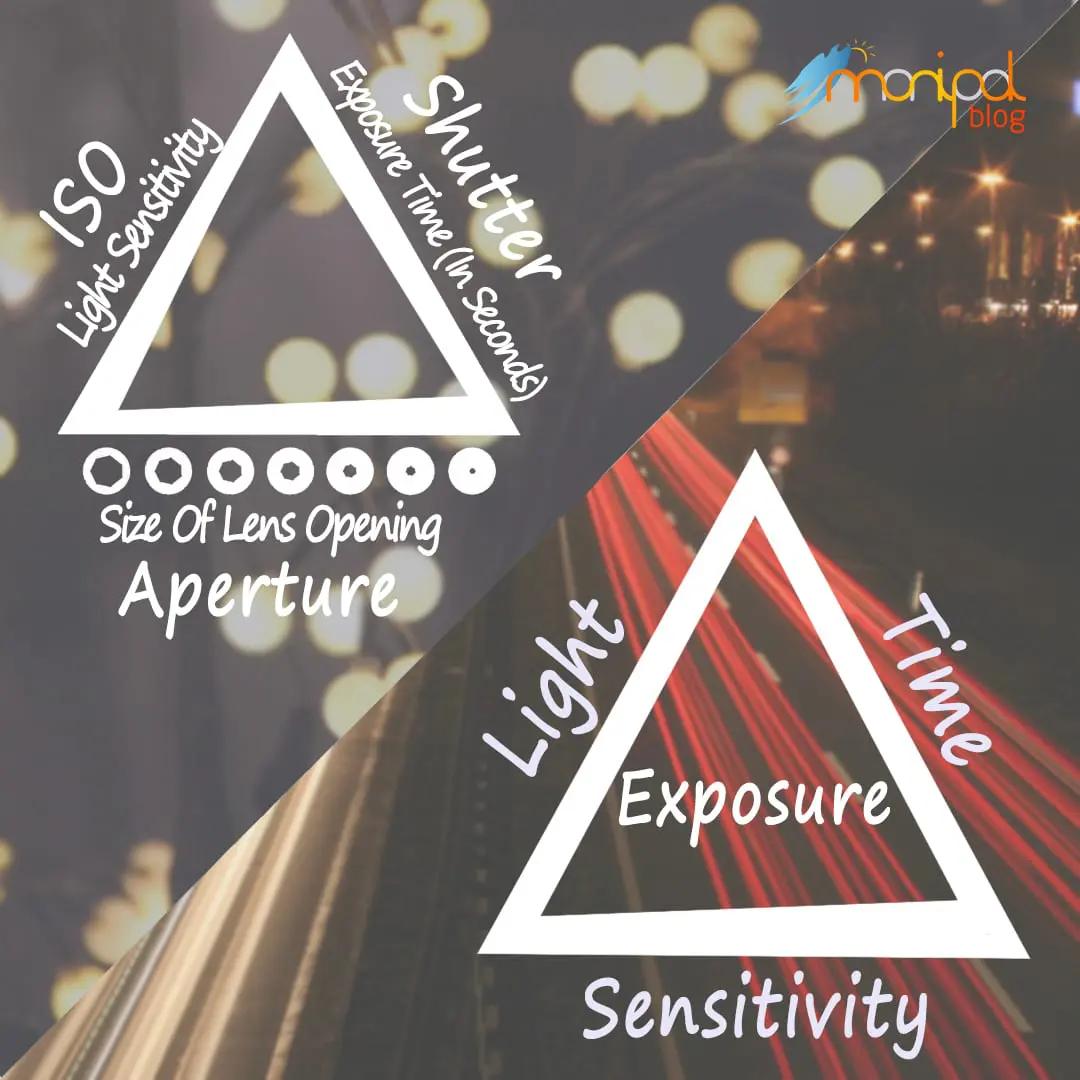 manipal blog

ISO
Light Sensitivity

Shutter
Exposure Time (In Seconds)

Size Of Lens Opening
Aperture

Light
Time
Exposure
Sensitivity